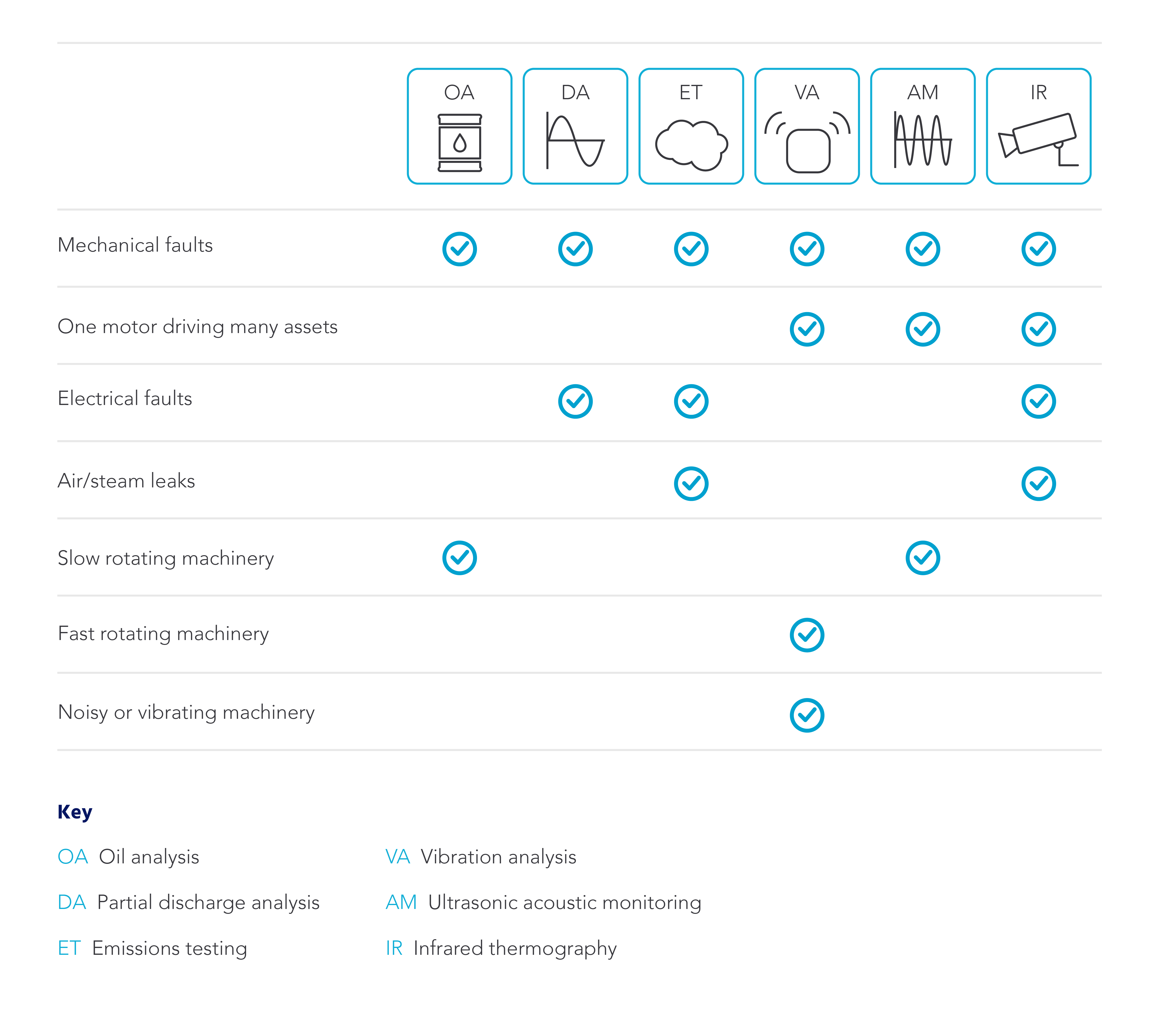 | | OA | DA | ET | VA | AM | IR |
|---|---|---|---|---|---|---|
| Mechanical faults | ✓ | ✓ | ✓ | ✓ | ✓ | ✓ |
| One motor driving many assets | | | | ✓ | ✓ | ✓ |
| Electrical faults | | ✓ | ✓ | | | ✓ |
| Air/steam leaks | | | ✓ | | | ✓ |
| Slow rotating machinery | ✓ | | | | ✓ | |
| Fast rotating machinery | | | | ✓ | | |
| Noisy or vibrating machinery | | | | ✓ | | |

Key

OA Oil analysis

DA Partial discharge analysis

ET Emissions testing

VA Vibration analysis

AM Ultrasonic acoustic monitoring

IR Infrared thermography